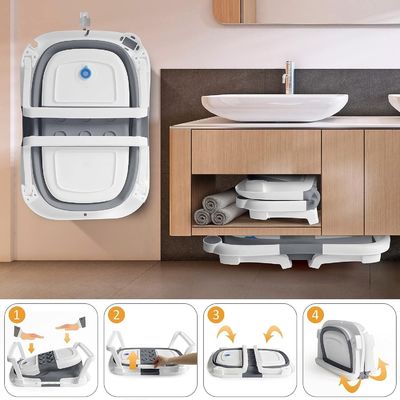 1

2

3

4